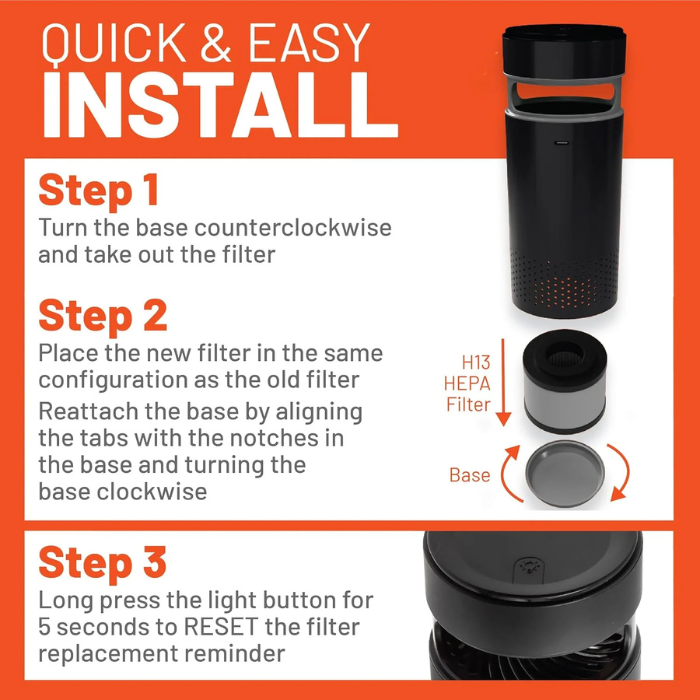 QUICK & EASY
INSTALL

Step 1
Turn the base counterclockwise and take out the filter

Step 2
Place the new filter in the same configuration as the old filter

Reattach the base by aligning the tabs with the notches in the base and turning the base clockwise

H13
HEPA
Filter

Base

Step 3
Long press the light button for 5 seconds to RESET the filter replacement reminder