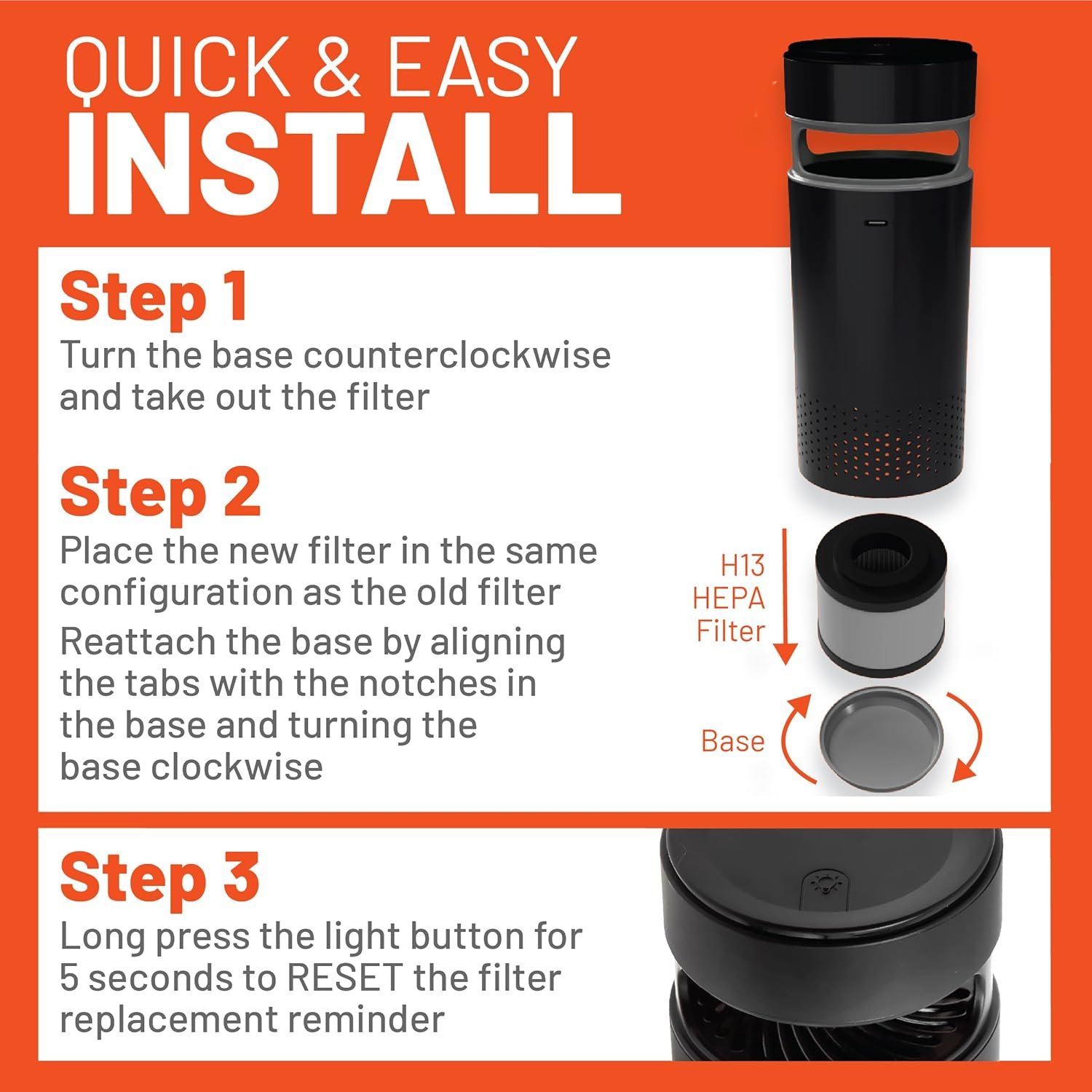 QUICK & EASY
INSTALL

Step 1
Turn the base counterclockwise and take out the filter

Step 2
Place the new filter in the same configuration as the old filter
Reattach the base by aligning the tabs with the notches in the base and turning the base clockwise

H13 HEPA Filter

Base

Step 3
Long press the light button for 5 seconds to RESET the filter replacement reminder