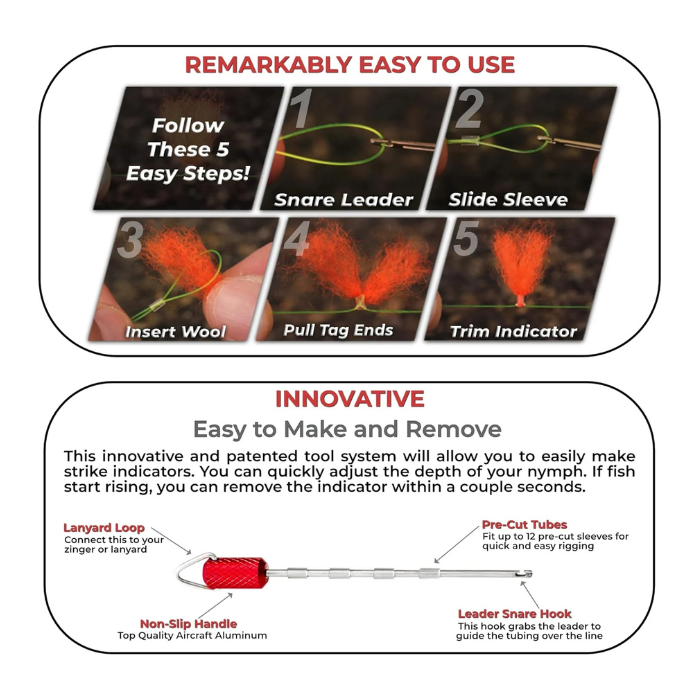 REMARKABLY EASY TO USE

Follow These 5 Easy Steps!

1
Snare Leader

2
Slide Sleeve

3
Insert Wool

4
Pull Tag Ends

5
Trim Indicator

INNOVATIVE

Easy to Make and Remove

This innovative and patented tool system will allow you to easily make strike indicators. You can quickly adjust the depth of your nymph. If fish start rising, you can remove the indicator within a couple seconds.

Lanyard Loop
Connect this to your zinger or lanyard

Pre-Cut Tubes
Fit up to 12 pre-cut sleeves for quick and easy rigging

Non-Slip Handle
Top Quality Aircraft Aluminum

Leader Snare Hook
This hook grabs the leader to guide the tubing over the line