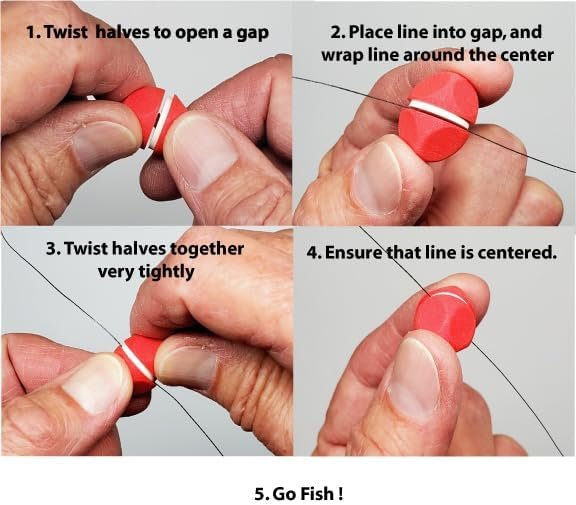 1. Twist halves to open a gap

2. Place line into gap, and wrap line around the center

3. Twist halves together very tightly

4. Ensure that line is centered.

5. Go Fish !